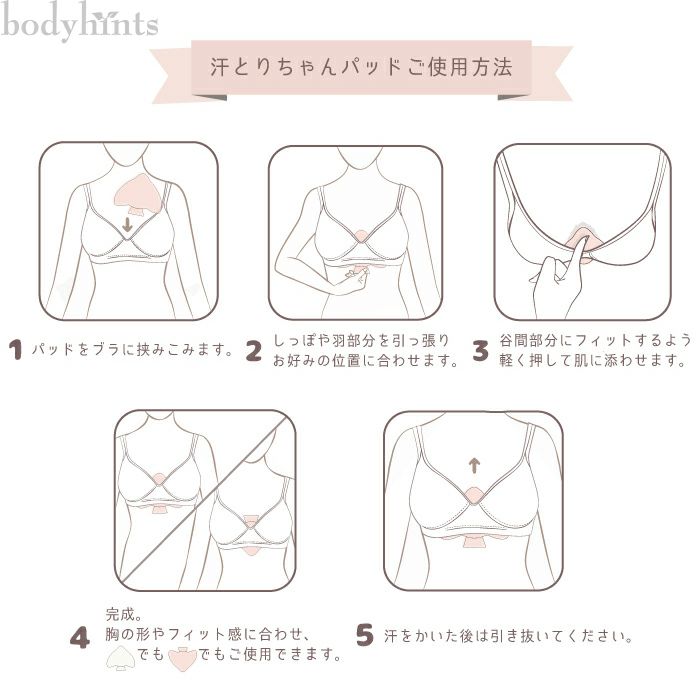 bodyhints

汗とりちゃんパッドご使用方法

1 パッドをブラに挟みこみます。

2 しっぽや羽部分を引っ張り お好みの位置に合わせます。

3 谷間部分にフィットするよう 軽く押して肌に添わせます。

4 完成。 胸の形やフィット感に合わせ、 でも でもご使用できます。

5 汗をかいた後は引き抜いてください。