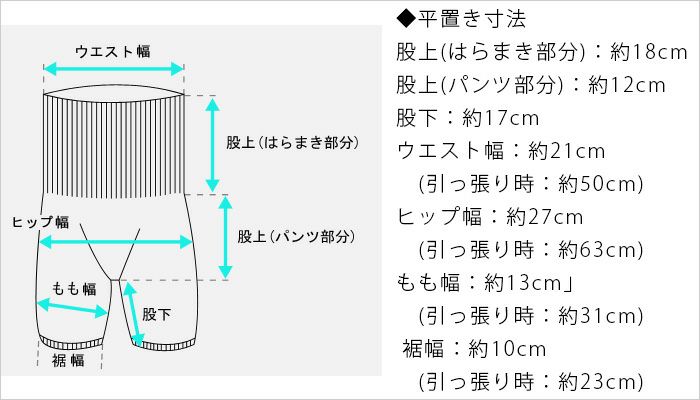 ウエスト幅

股上(はらまき部分)

ヒップ幅

股上(パンツ部分)

もも幅

股下

裾幅

◆平置き寸法
股上(はらまき部分)：約18cm
股上(パンツ部分)：約12cm
股下：約17cm
ウエスト幅：約21cm
(引っ張り時：約50cm)
ヒップ幅：約27cm
(引っ張り時：約63cm)
もも幅：約13cm」
(引っ張り時：約31cm)
裾幅：約10cm
(引っ張り時：約23cm)